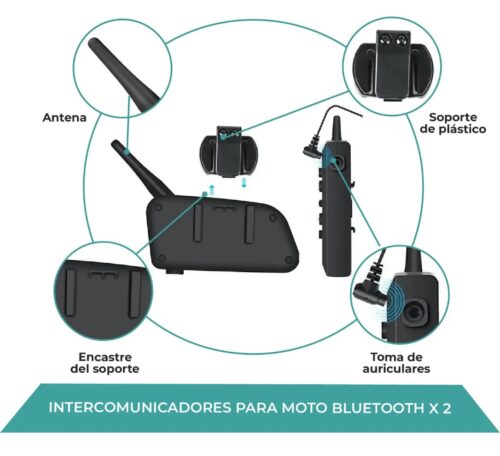 Antena

Soporte de plástico

Encastre del soporte

Toma de auriculares

INTERCOMUNICADORES PARA MOTO BLUETOOTH X 2